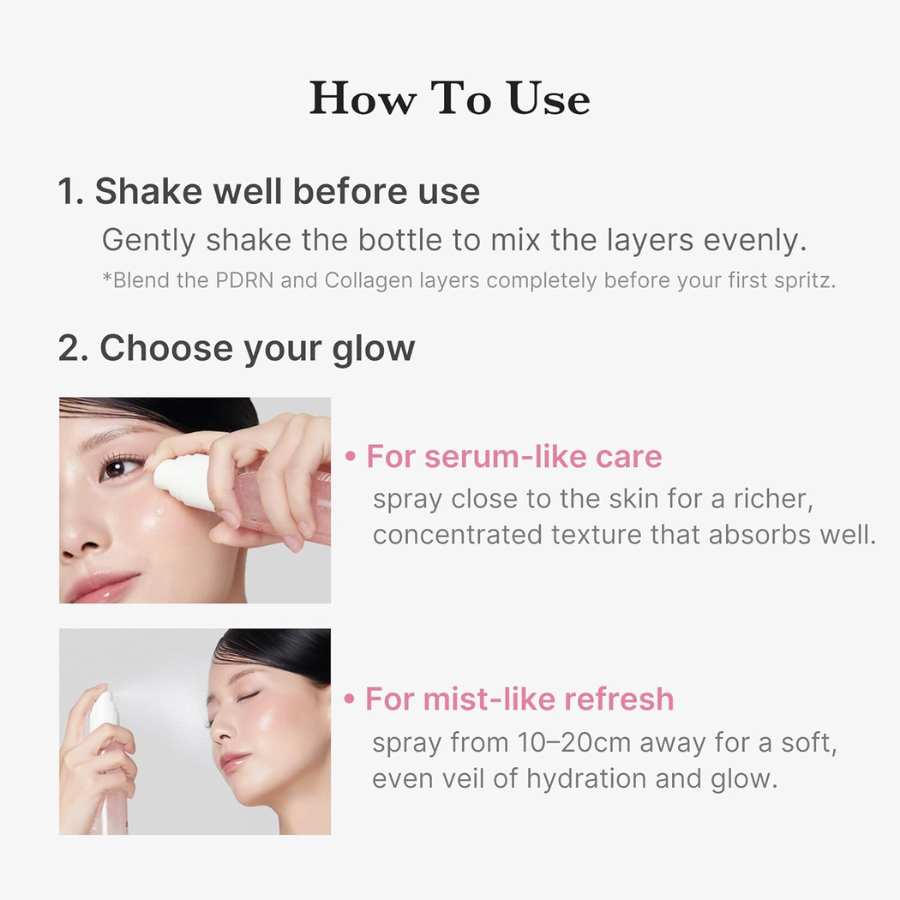 How To Use

1. Shake well before use

Gently shake the bottle to mix the layers evenly.

*Blend the PDRN and Collagen layers completely before your first spritz.

2. Choose your glow

• For serum-like care

spray close to the skin for a richer, concentrated texture that absorbs well.

• For mist-like refresh

spray from 10–20cm away for a soft, even veil of hydration and glow.