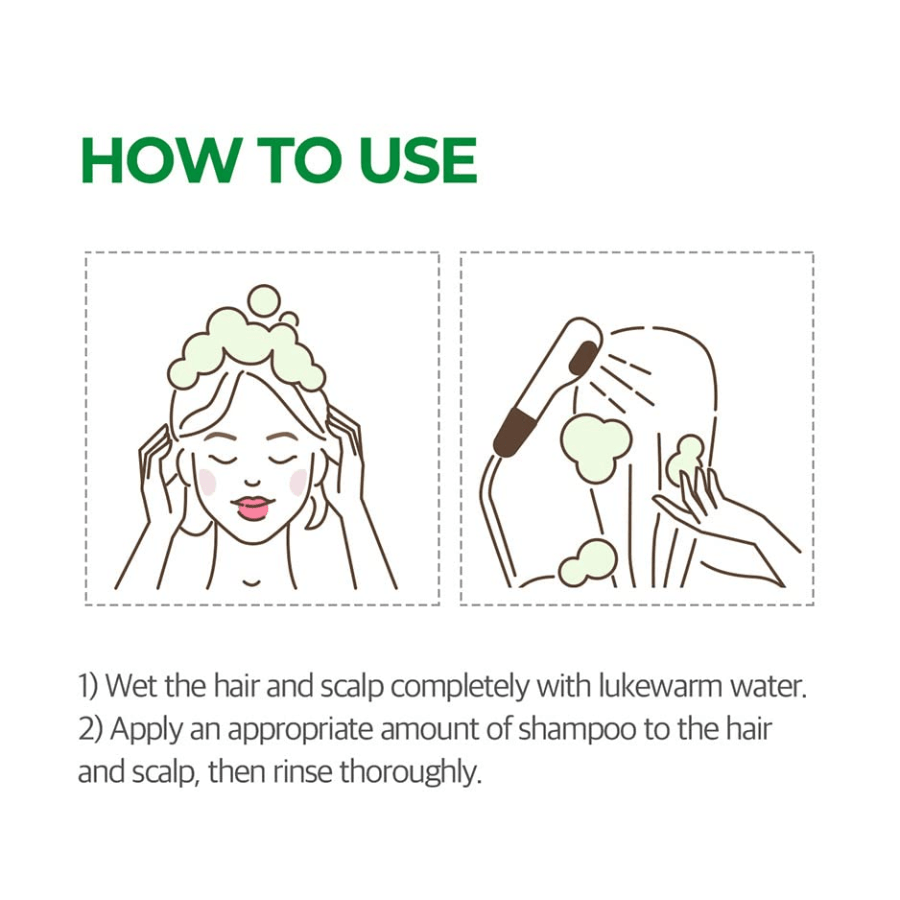 HOW TO USE

1) Wet the hair and scalp completely with lukewarm water.
2) Apply an appropriate amount of shampoo to the hair and scalp, then rinse thoroughly.