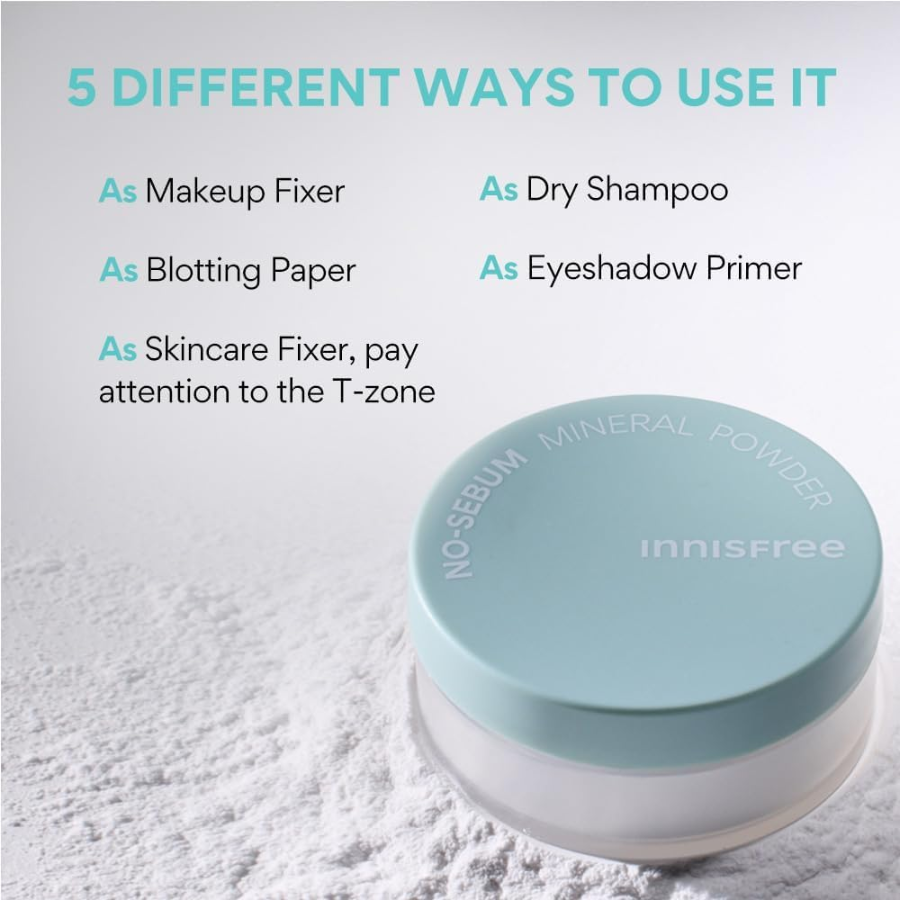 5 DIFFERENT WAYS TO USE IT

As Makeup Fixer

As Blotting Paper

As Skincare Fixer, pay attention to the T-zone

As Dry Shampoo

As Eyeshadow Primer

NO-SEBUM MINERAL POWDER

innisfree