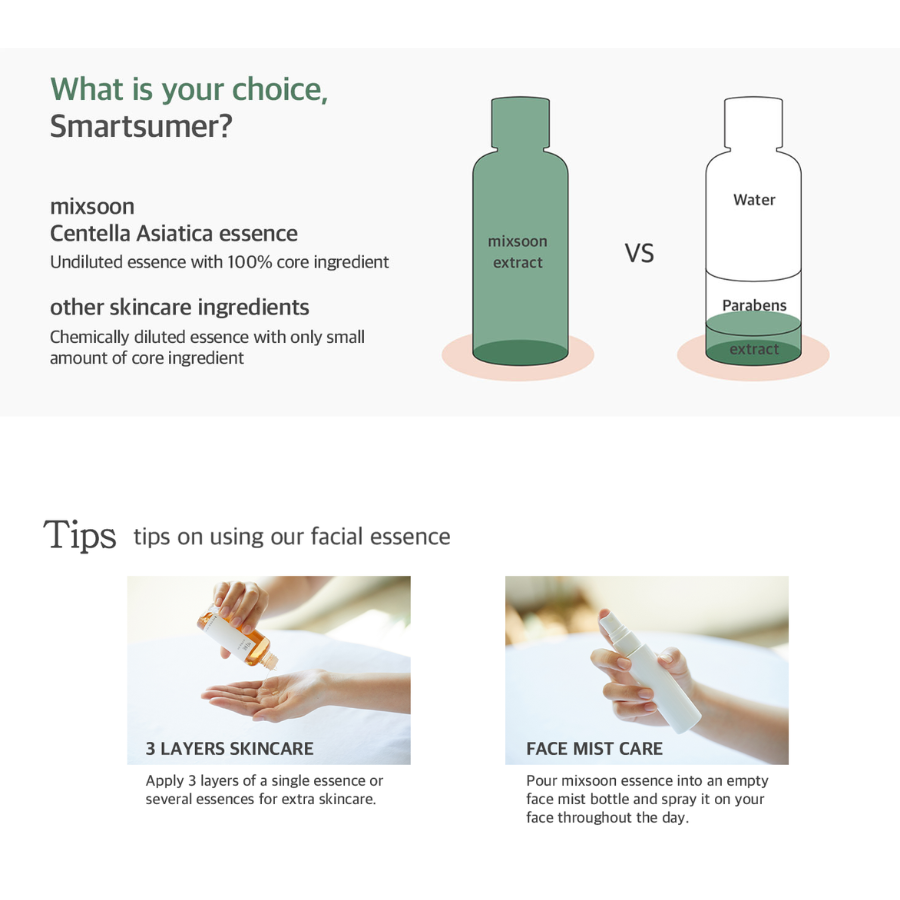 What is your choice,
Smartsumer?

mixsoon
Centella Asiatica essence
Undiluted essence with 100% core ingredient

other skincare ingredients
Chemically diluted essence with only small amount of core ingredient

mixsoon extract

VS

Water

Parabens

extract

Tips tips on using our facial essence

3 LAYERS SKINCARE
Apply 3 layers of a single essence or several essences for extra skincare.

FACE MIST CARE
Pour mixsoon essence into an empty face mist bottle and spray it on your face throughout the day.