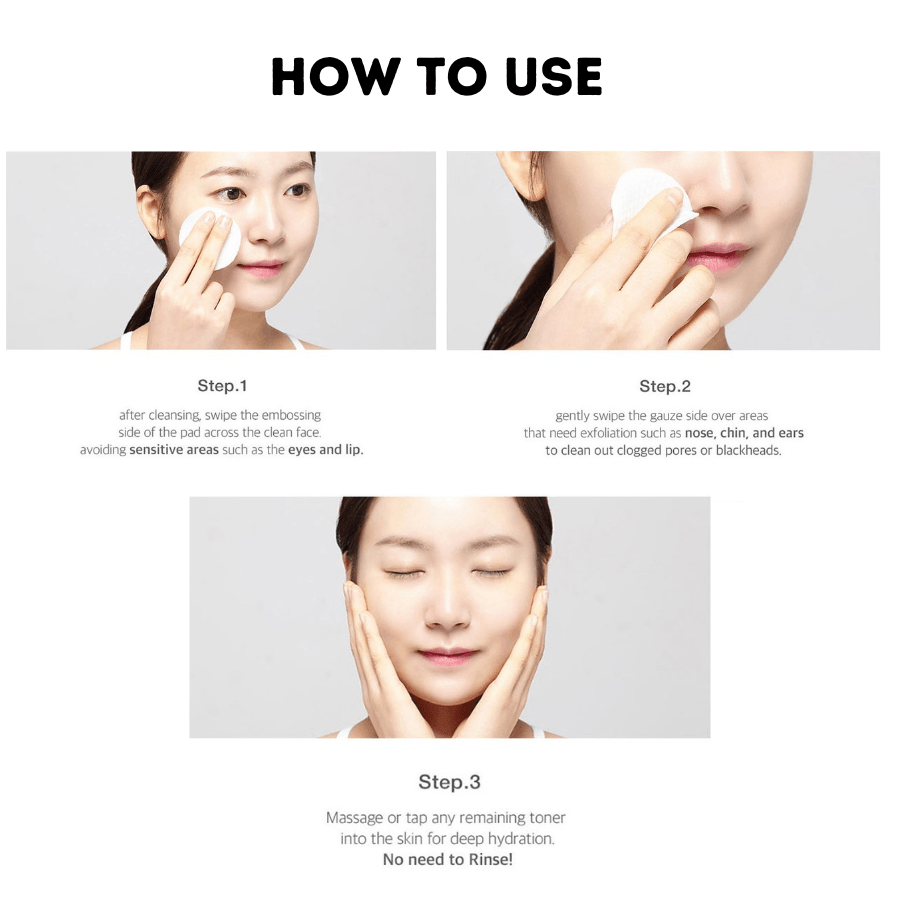 HOW TO USE

Step.1

after cleansing, swipe the embossing side of the pad across the clean face. avoiding sensitive areas such as the eyes and lip.

Step.2

gently swipe the gauze side over areas that need exfoliation such as nose, chin, and ears to clean out clogged pores or blackheads.

Step.3

Massage or tap any remaining toner into the skin for deep hydration. No need to Rinse!