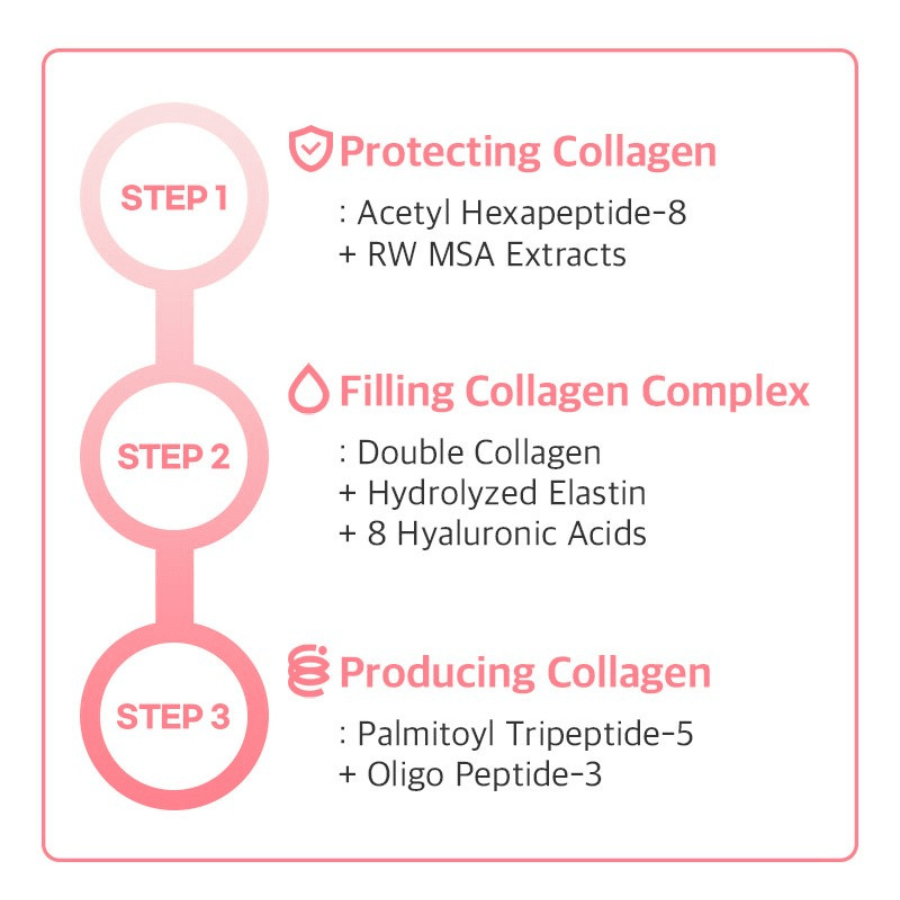 STEP 1

Protecting Collagen

: Acetyl Hexapeptide-8
+ RW MSA Extracts

STEP 2

Filling Collagen Complex

: Double Collagen
+ Hydrolyzed Elastin
+ 8 Hyaluronic Acids

STEP 3

Producing Collagen

: Palmitoyl Tripeptide-5
+ Oligo Peptide-3